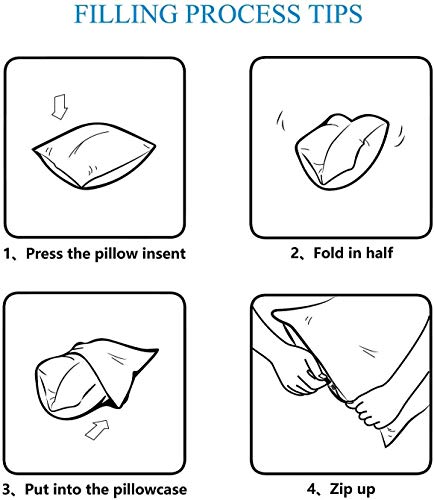 FILLING PROCESS TIPS

1、Press the pillow insent

2、Fold in half

3、Put into the pillowcase

4、Zip up